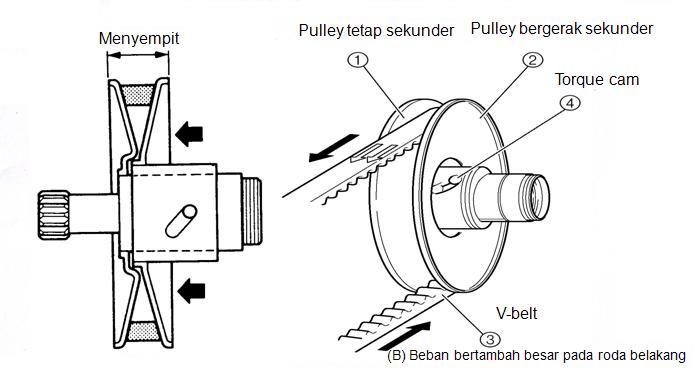 Menyempit

Pulley tetap sekunder

Pulley bergerak sekunder

1

2

Torque cam

4

V-belt

3

(B) Beban bertambah besar pada roda belakang